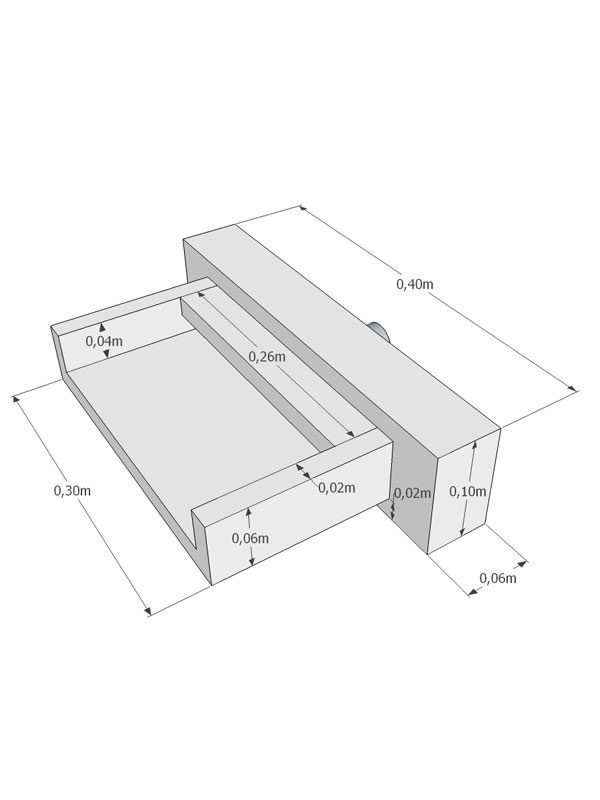 0,40m
0,04m
0,26m
0,30m
0,02m
0,02m
0,10m
0,06m
0,06m